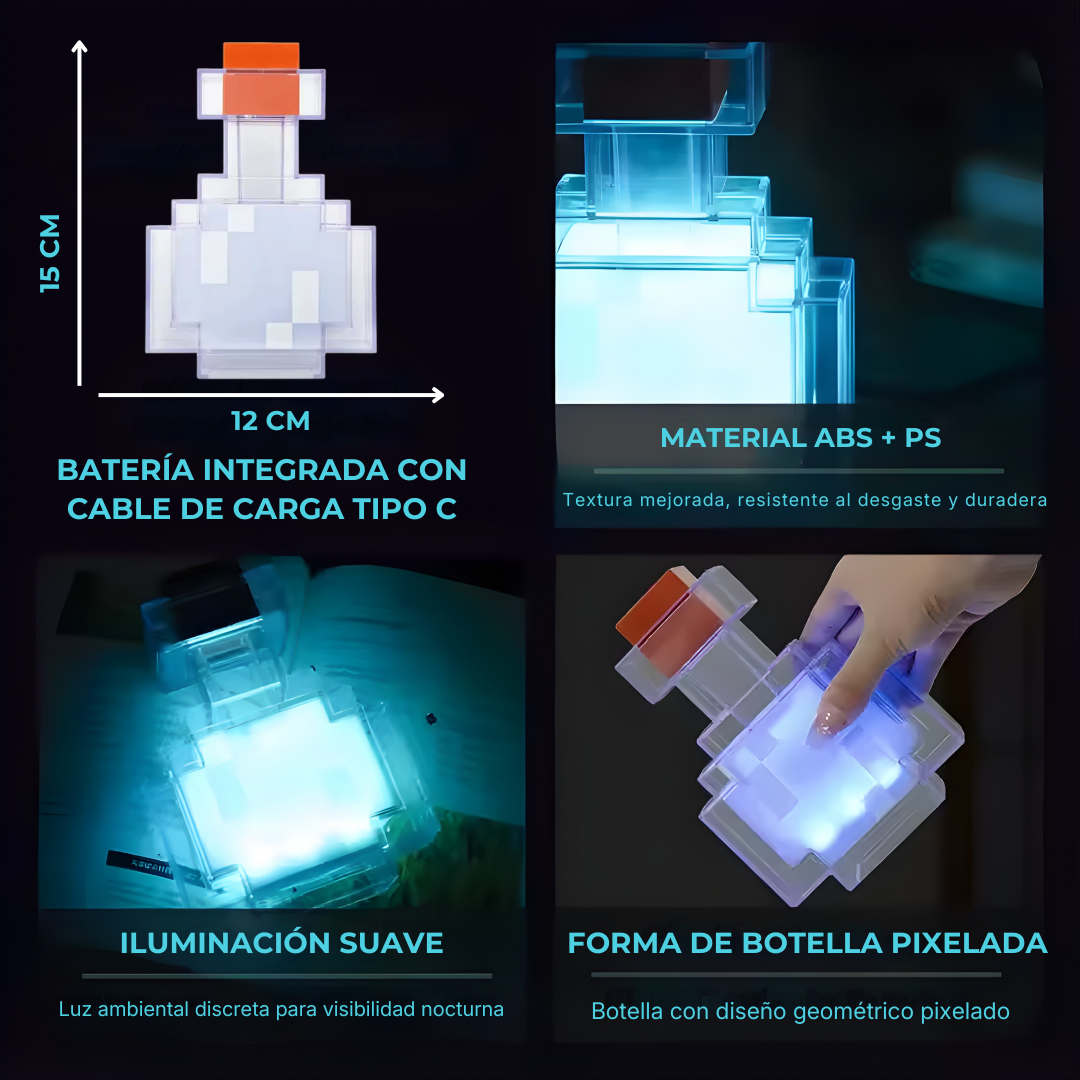 15 CM

12 CM

BATERÍA INTEGRADA CON CABLE DE CARGA TIPO C

MATERIAL ABS + PS

Textura mejorada, resistente al desgaste y duradera

ILUMINACIÓN SUAVE

Luz ambiental discreta para visibilidad nocturna

FORMA DE BOTELLA PIXELADA

Botella con diseño geométrico pixelado