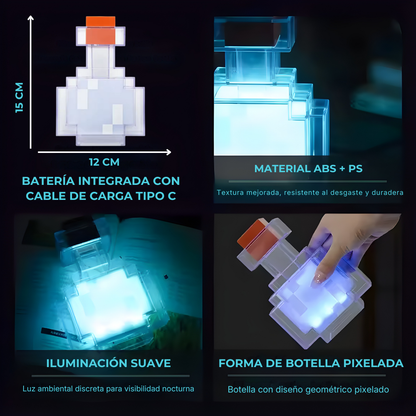 15 CM

12 CM

BATERÍA INTEGRADA CON CABLE DE CARGA TIPO C

MATERIAL ABS + PS

Textura mejorada, resistente al desgaste y duradera

ILUMINACIÓN SUAVE

Luz ambiental discreta para visibilidad nocturna

FORMA DE BOTELLA PIXELADA

Botella con diseño geométrico pixelado