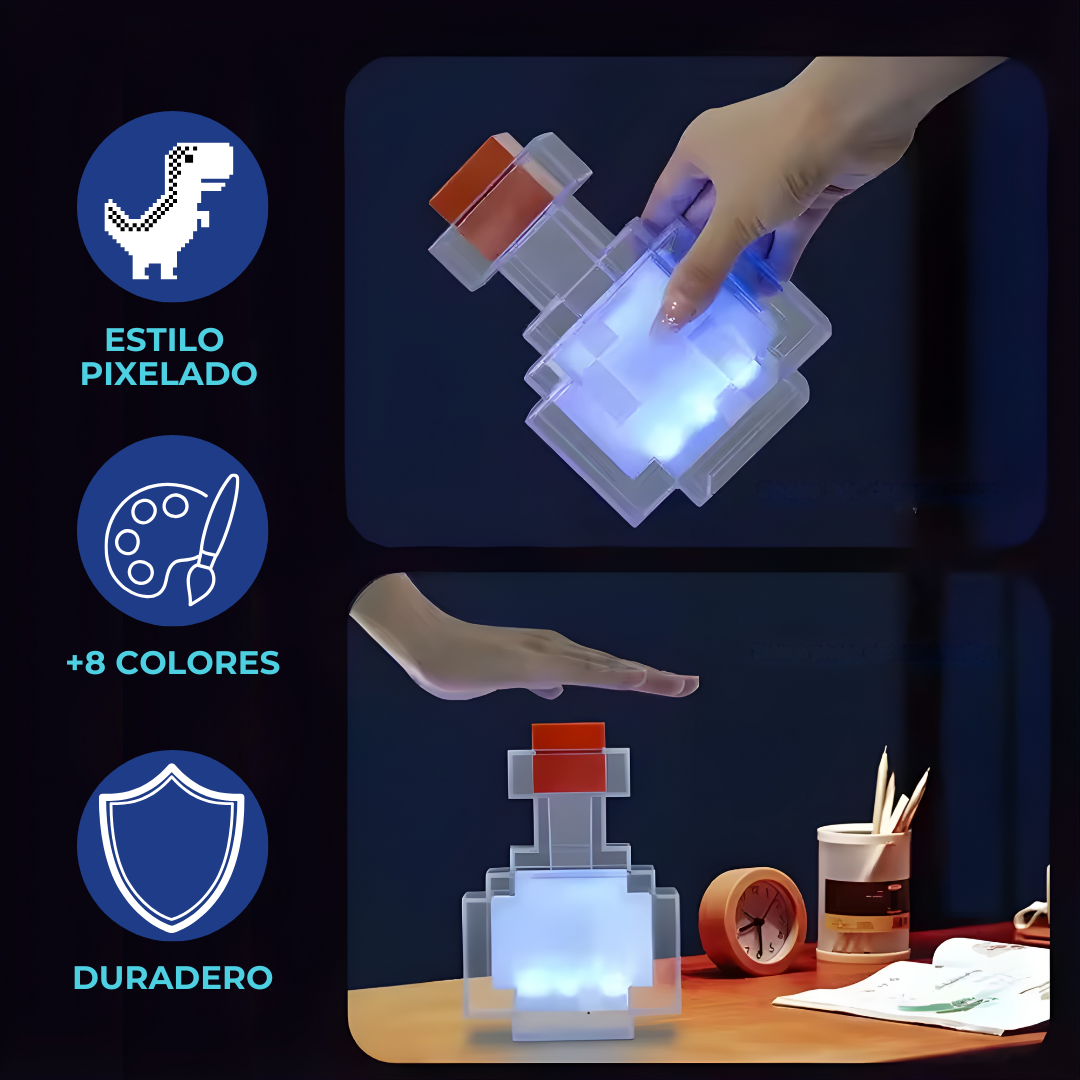 ESTILO PIXELADO

+8 COLORES

DURADERO